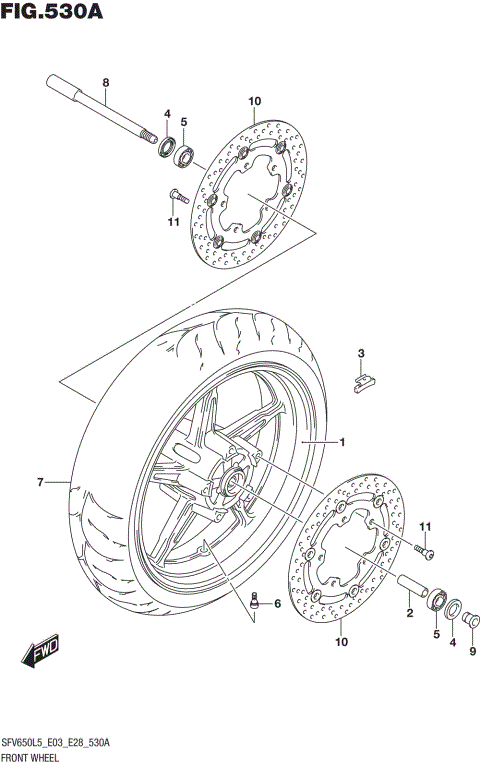 FIG.530A

8
4
5
10
11
3
1
7
11
6
2
5
4
9
10
FWD

SFV650L5_E03_E28_530A
FRONT WHEEL