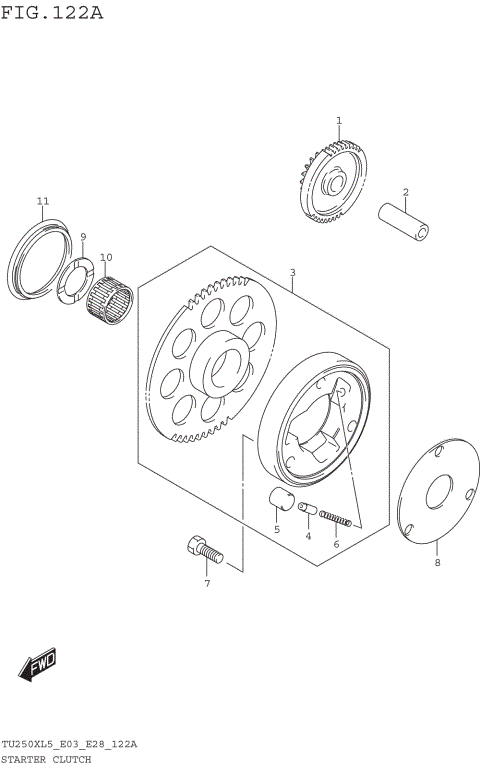 FIG.122A

1
2
11
9
10
3
5
4
6
7
8
FWD

TU250XL5_E03_E28_122A
STARTER CLUTCH