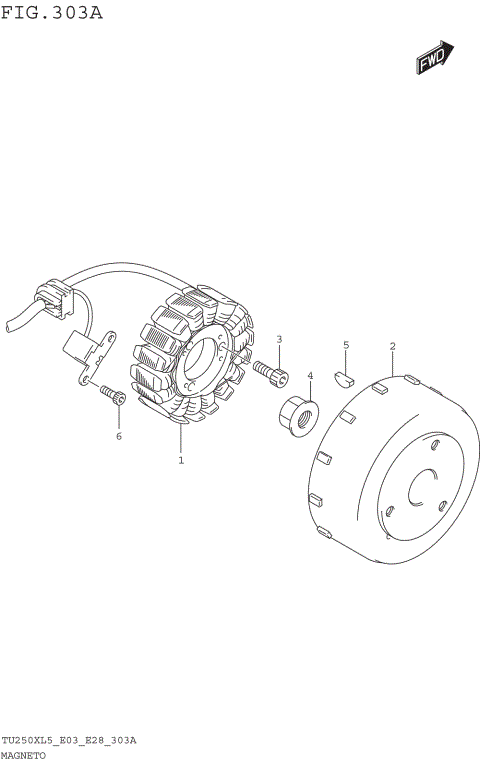 FIG.303A

FWD

3

5

2

4

6

1

TU250XL5_E03_E28_303A
MAGNETO