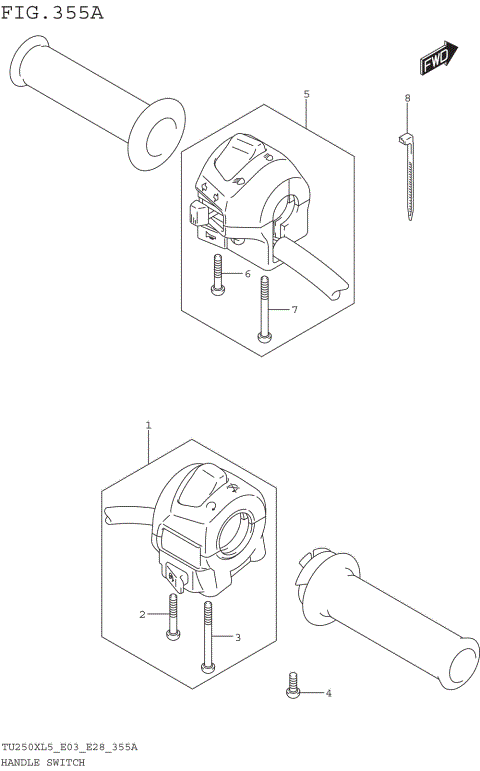 FIG.355A

FWD

5

8

6

7

1

2

3

4

TU250XL5_E03_E28_355A
HANDLE SWITCH