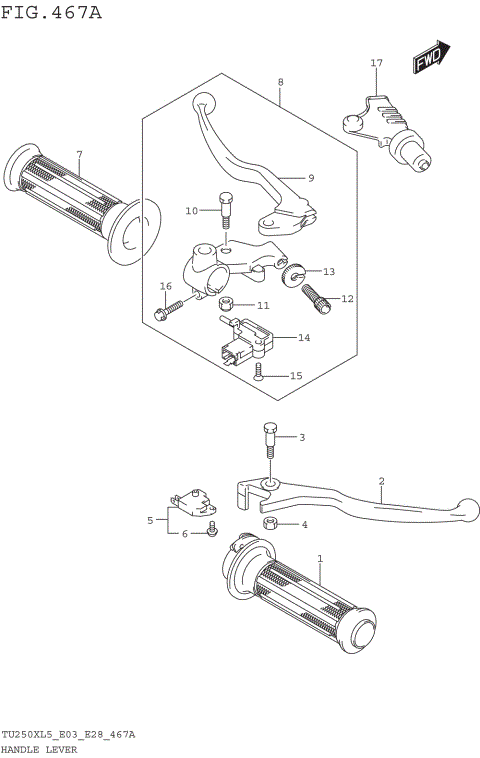 FIG.467A

FWD

17

8

7

9

10

13

16

11

12

14

15

3

2

5

4

6

1

TU250XL5_E03_E28_467A
HANDLE LEVER