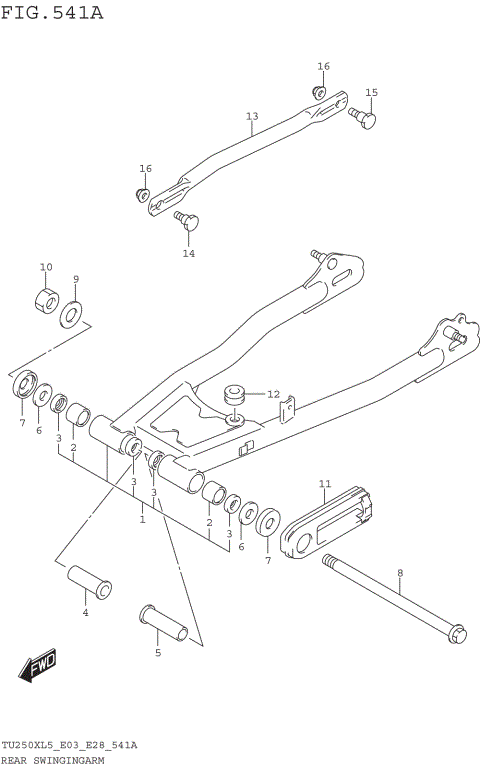 FIG.541A

16
15
13
16
14
10
9
12
7
6
3
2
3
3
1
2
3
6
7
11
8
4
5
FWD

TU250XL5_E03_E28_541A
REAR SWINGINGARM