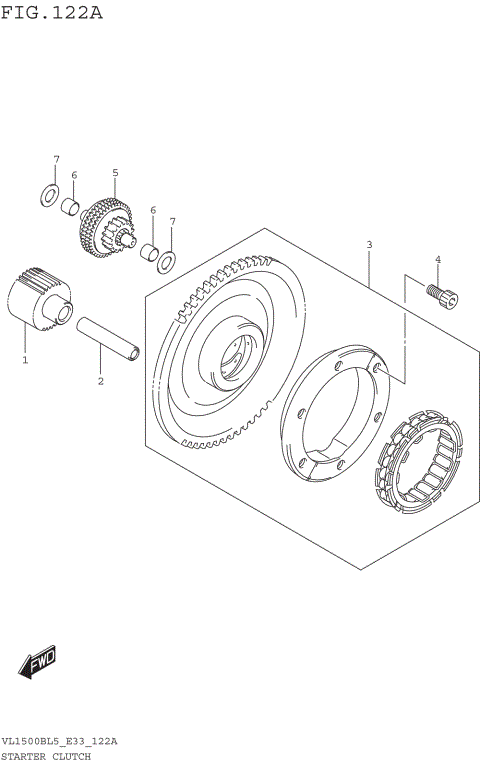 FIG.122A

7
6
5
6
7
3
4
1
2

FWD

VL1500BL5_E33_122A
STARTER CLUTCH