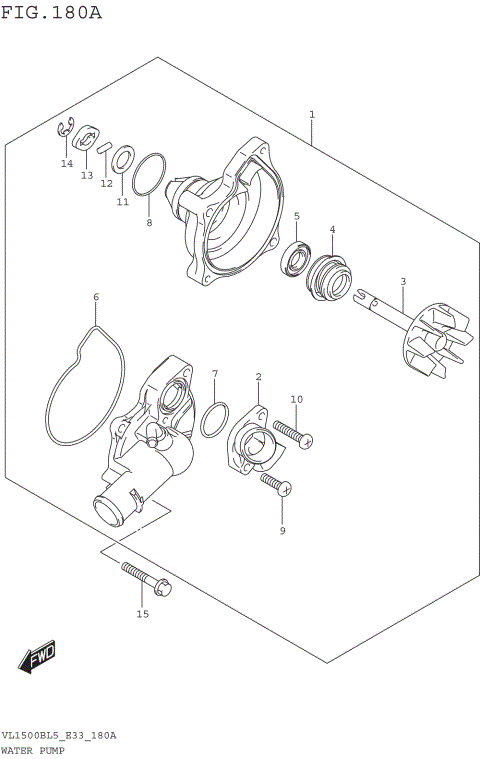 FIG.180A

1
14
13
12
11
8
5
4
3
6
7
2
10
9
15

FWD

VL1500BL5_E33_180A
WATER PUMP