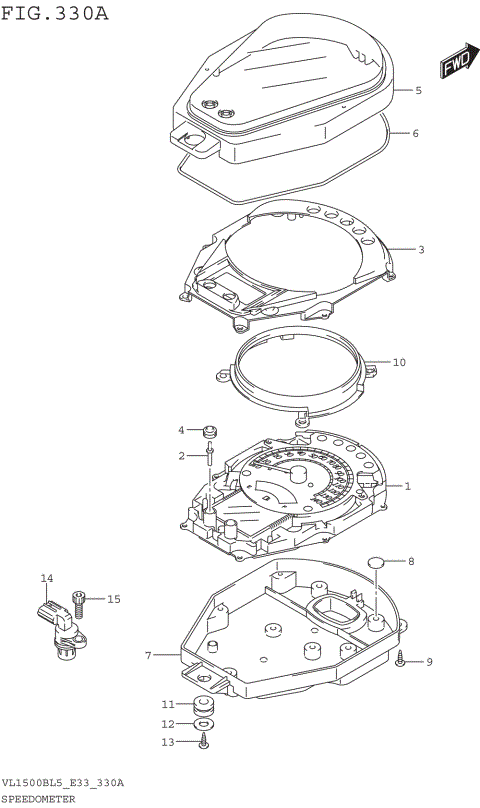 FIG.330A

FWD

5
6
3
10
4
2
1
8
14
15
7
9
11
12
13

VL1500BL5_E33_330A
SPEEDOMETER