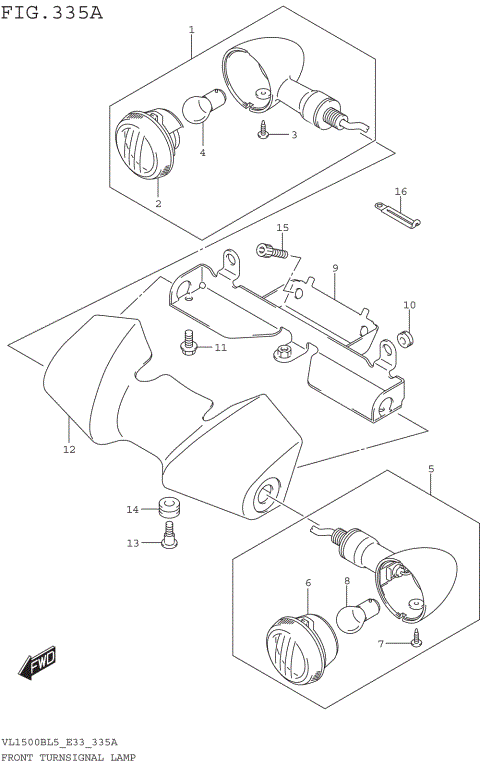 FIG.335A

1
3
4
2
16
15
9
10
11
12
5
14
13
6
8
7
FWD

VL1500BL5_E33_335A
FRONT TURNSIGNAL LAMP