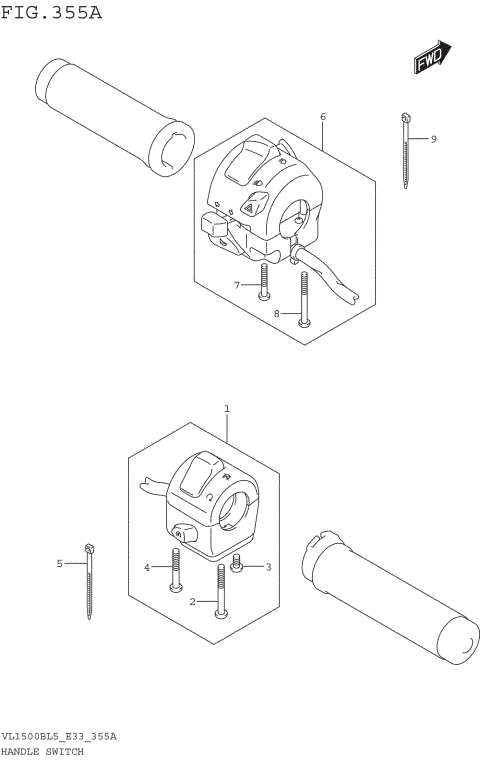 FIG.355A

FWD

6

9

7

8

1

5

4

3

2

VL1500BL5_E33_355A
HANDLE SWITCH