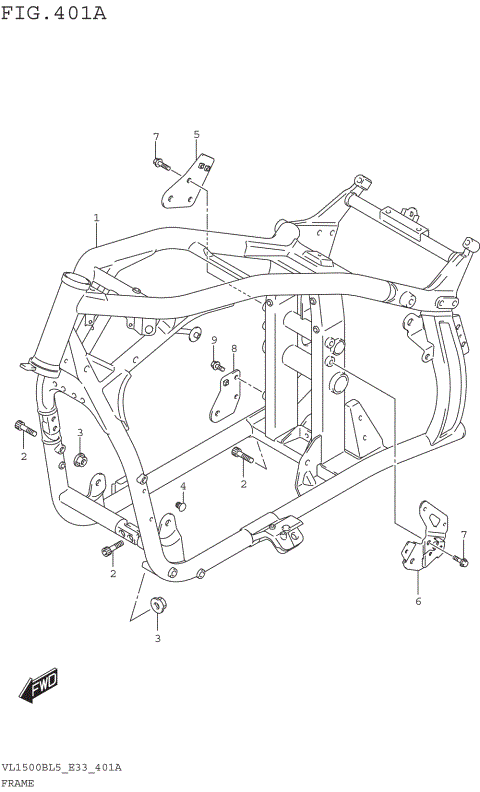 FIG.401A

7
5
1
9
8
2
3
2
4
2
3
7
6
FWD

VL1500BL5_E33_401A
FRAME