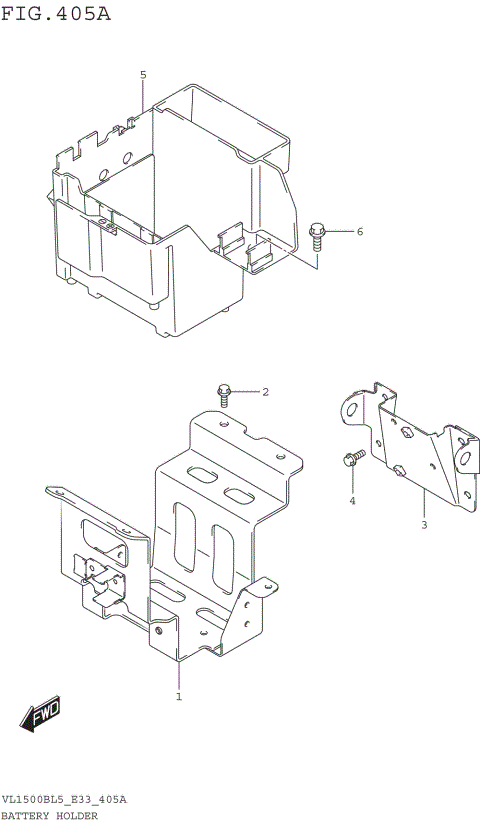 FIG.405A

5

6

2

4

3

1

FWD

VL1500BL5_E33_405A
BATTERY HOLDER