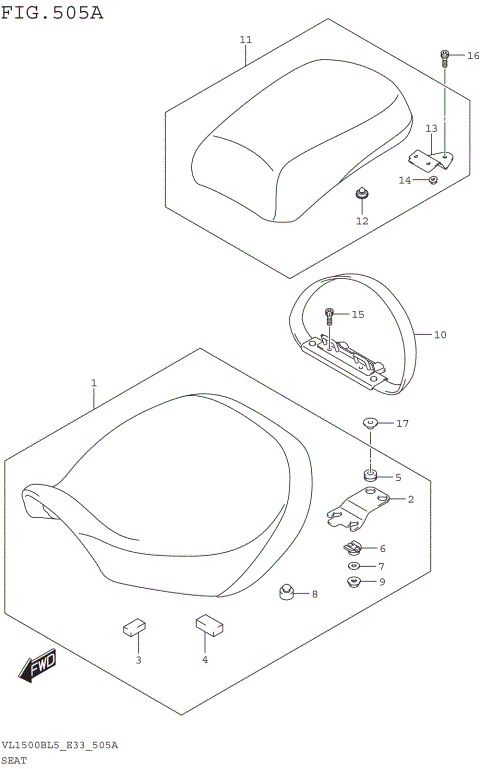 FIG.505A

11

16

13

14

12

15

10

1

17

5

2

6

7

9

8

3

4

FWD

VL1500BL5_E33_505A
SEAT