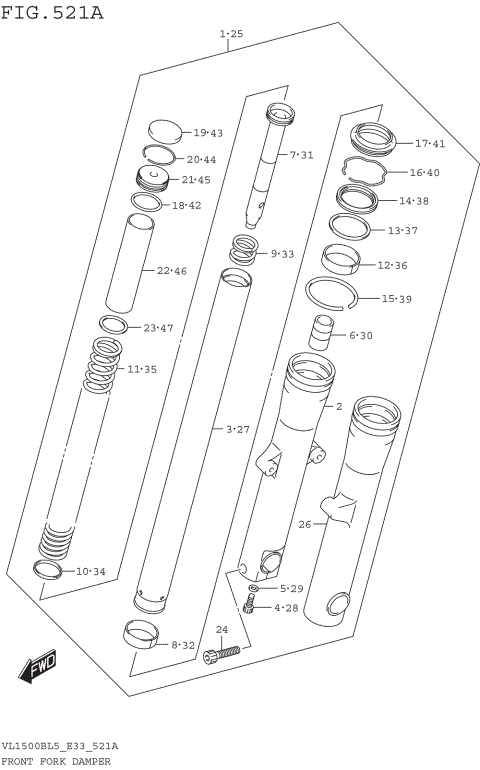 FIG.521A

1·25

19·43

20·44

21·45

18·42

22·46

23·47

11·35

10·34

7·31

9·33

3·27

8·32

24

17·41

16·40

14·38

13·37

12·36

15·39

6·30

2

26

5·29

4·28

FWD

VL1500BL5_E33_521A
FRONT FORK DAMPER