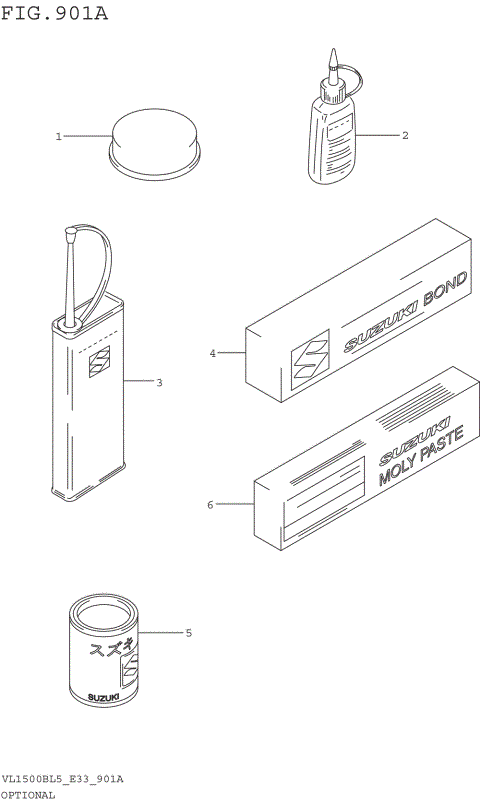 FIG.901A

1

2

3

4
SUZUKI BOND

6
SUZUKI
MOLY PASTE

5
スズキ
SUZUKI

VL1500BL5_E33_901A
OPTIONAL