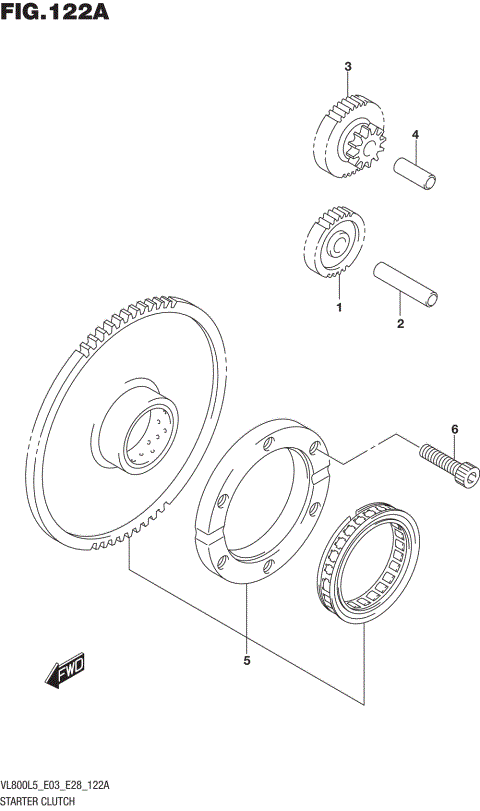 FIG.122A

3

4

1

2

6

5

FWD

VL800L5_E03_E28_122A
STARTER CLUTCH