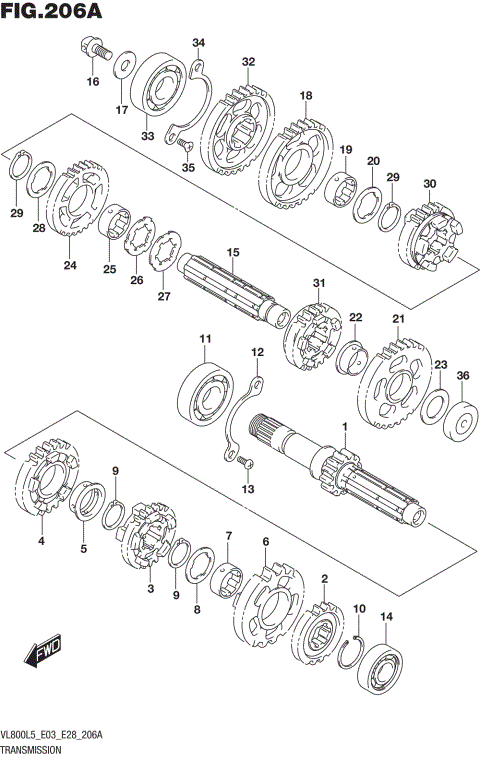 FIG.206A

16
17
33
34
35
32
18
19
20
29
30
29
28
24
25
26
27
15
31
22
21
23
36
11
12
13
1
4
5
9
3
9
8
7
6
2
10
14
FWD

VL800L5_E03_E28_206A
TRANSMISSION