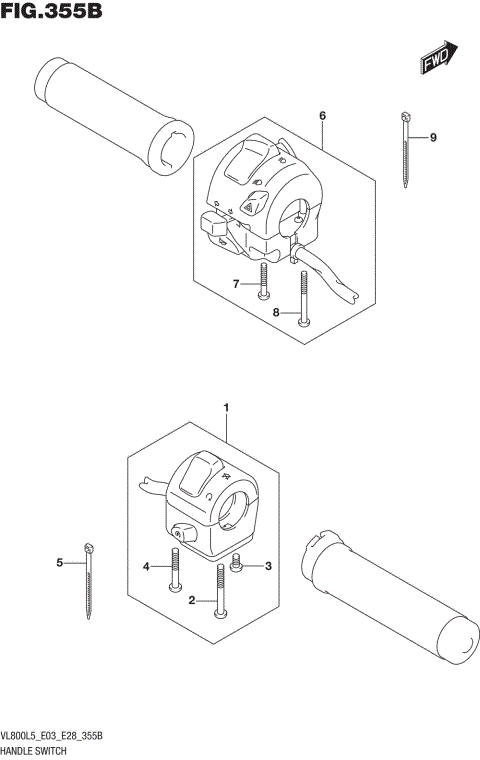 FIG.355B

FWD

6

9

7

8

1

5

4

3

2

VL800L5_E03_E28_355B
HANDLE SWITCH