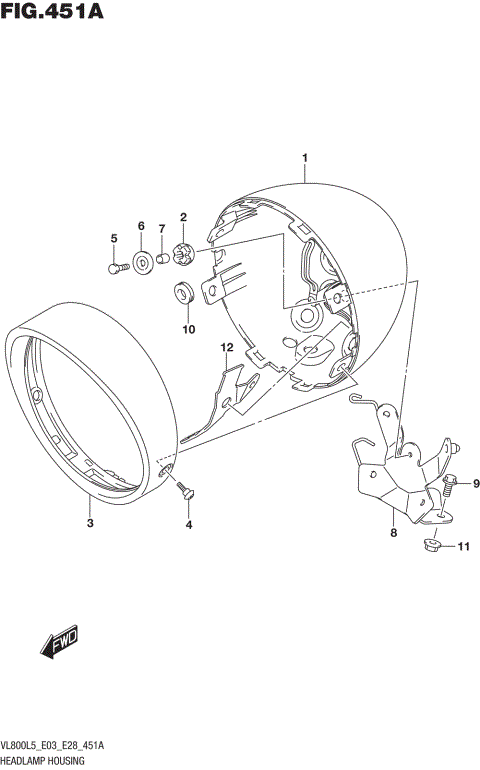 FIG.451A

1
5
6
7
2
10
12
3
4
9
8
11
FWD

VL800L5_E03_E28_451A
HEADLAMP HOUSING