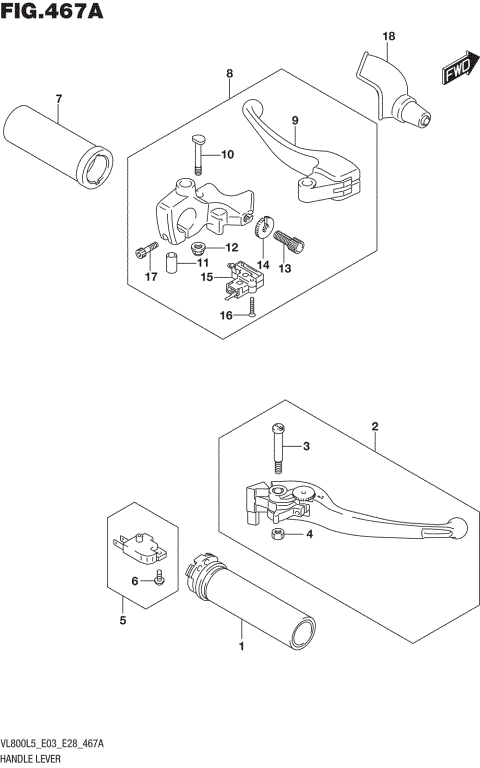 FIG.467A

18

FWD

8

7

9

10

12

11

14

13

17

15

16

2

3

4

5

6

1

VL800L5_E03_E28_467A
HANDLE LEVER