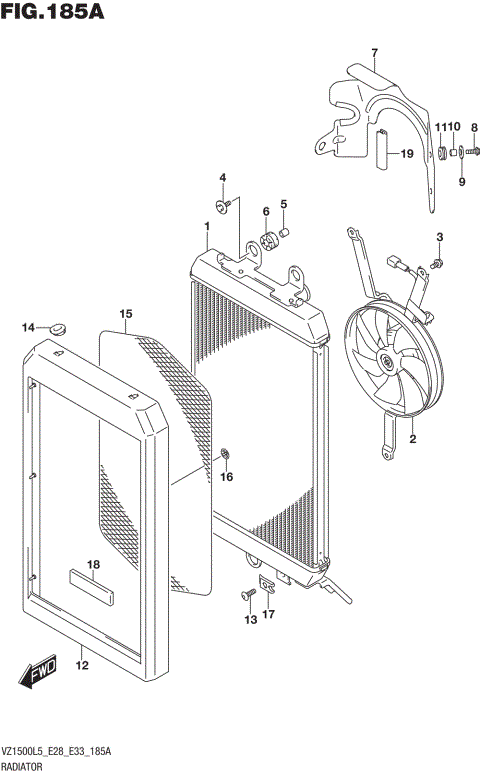 FIG.185A

7
11
10
8
19
9
4
6
5
1
3
14
15
2
16
18
13
17
12
FWD

VZ1500L5_E28_E33_185A
RADIATOR