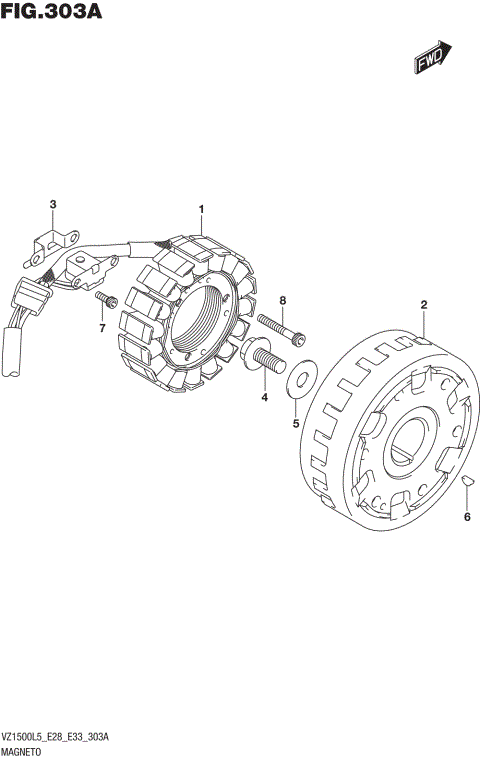 FIG.303A

FWD

3
1
8
2
7
4
5
6

VZ1500L5_E28_E33_303A
MAGNETO