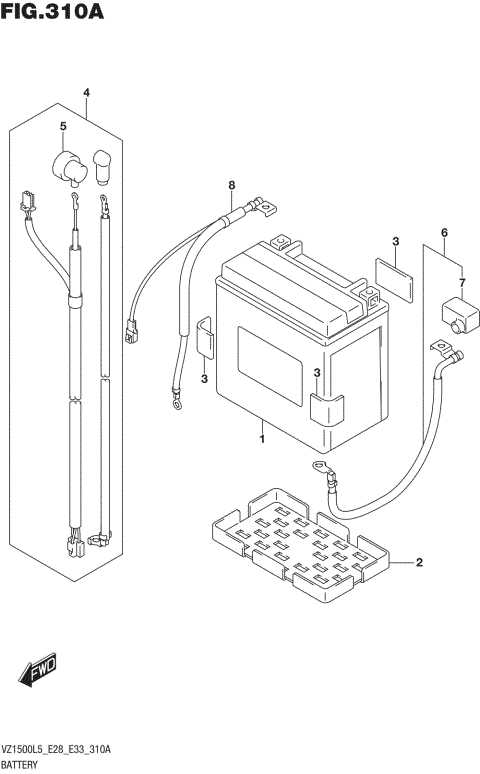 FIG.310A

4

5

8

3

6

7

3

3

1

2

FWD

VZ1500L5_E28_E33_310A
BATTERY