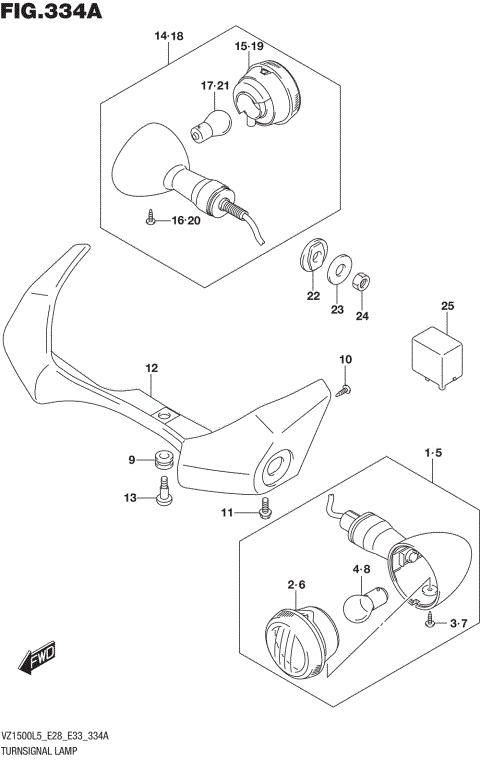 FIG.334A

14·18

15·19

17·21

16·20

22

23

24

25

12

10

9

13

11

1·5

4·8

2·6

3·7

FWD

VZ1500L5_E28_E33_334A
TURNSIGNAL LAMP