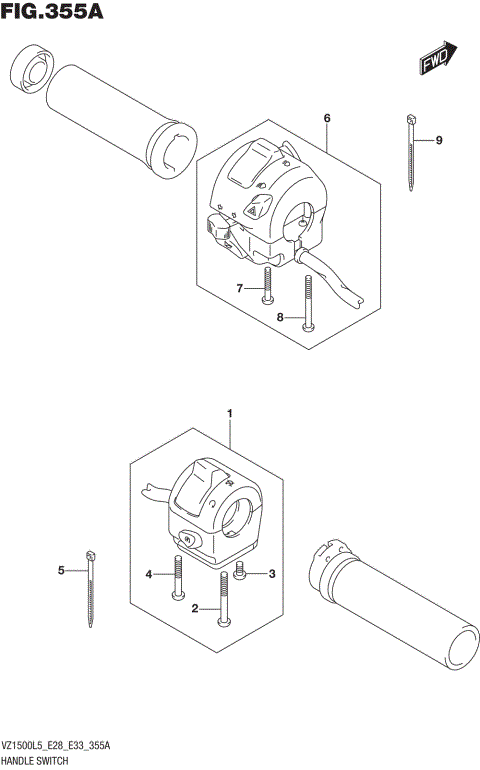 FIG.355A

FWD

6

9

7

8

1

5

4

3

2

VZ1500L5_E28_E33_355A
HANDLE SWITCH