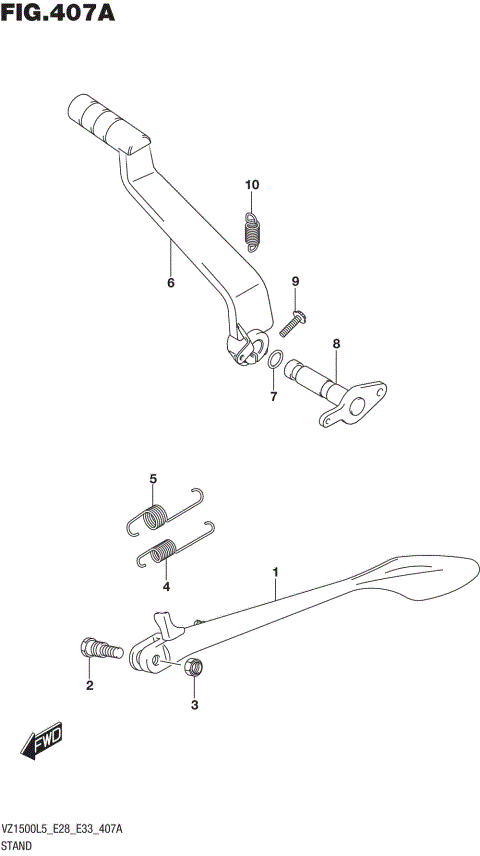 FIG.407A

10

6

9

8

7

5

4

1

2

3

FWD

VZ1500L5_E28_E33_407A
STAND