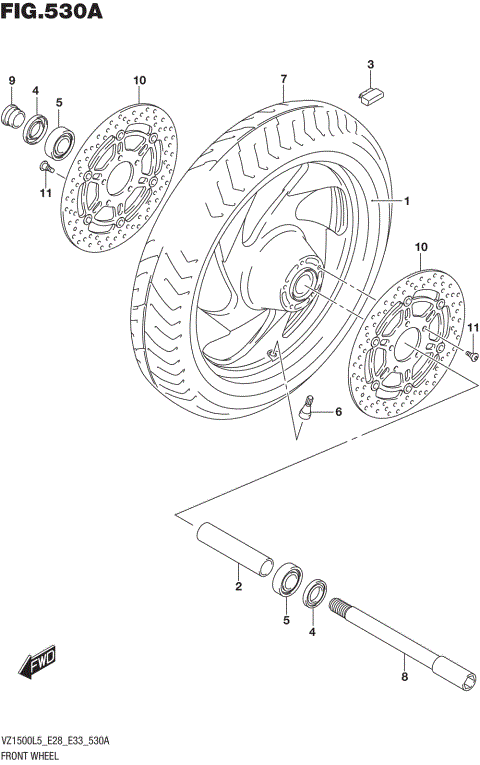 FIG.530A

9
4
5
10
7
3
11
1
10
11
6
2
5
4
8
FWD

VZ1500L5_E28_E33_530A
FRONT WHEEL