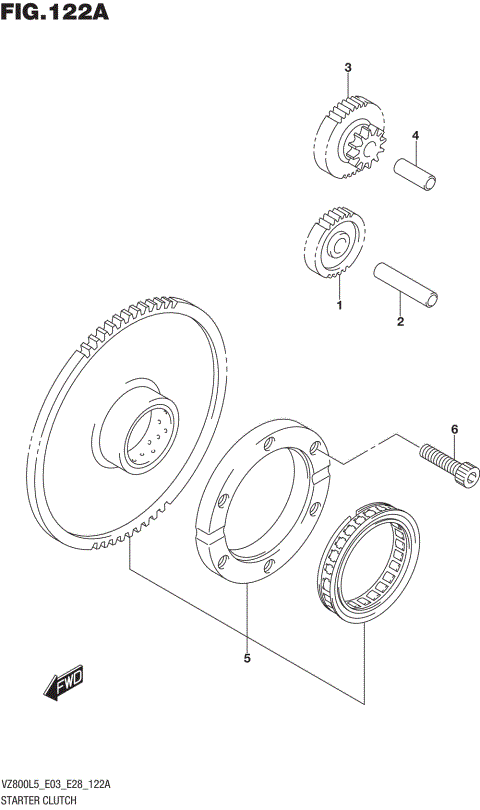 FIG.122A

3

4

1

2

6

5

FWD

VZ800L5_E03_E28_122A
STARTER CLUTCH