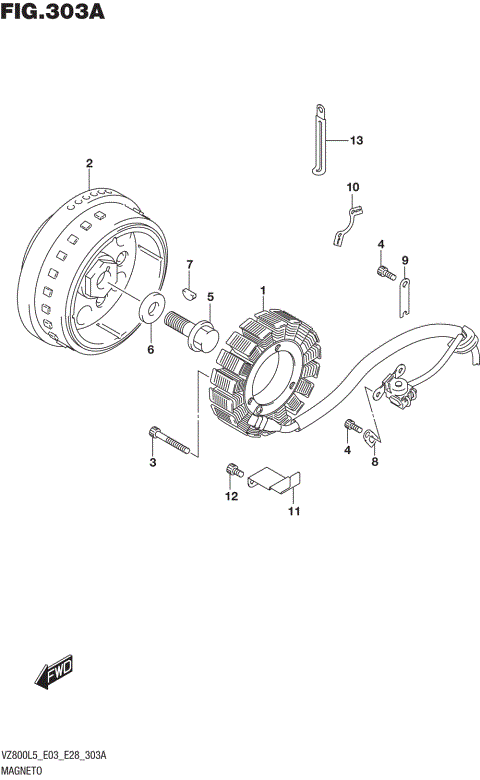 FIG.303A

13

2

10

4

9

7

5

1

6

3

4

8

12

11

FWD

VZ800L5_E03_E28_303A
MAGNETO