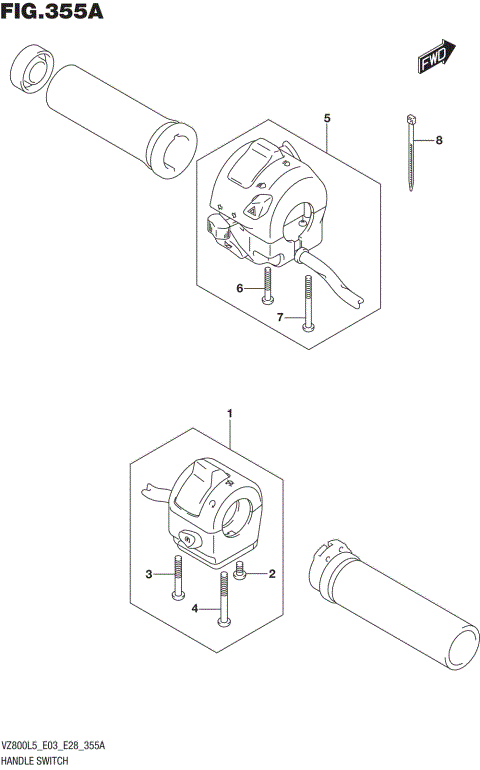 FIG.355A

FWD

5

8

6

7

1

3

2

4

VZ800L5_E03_E28_355A
HANDLE SWITCH