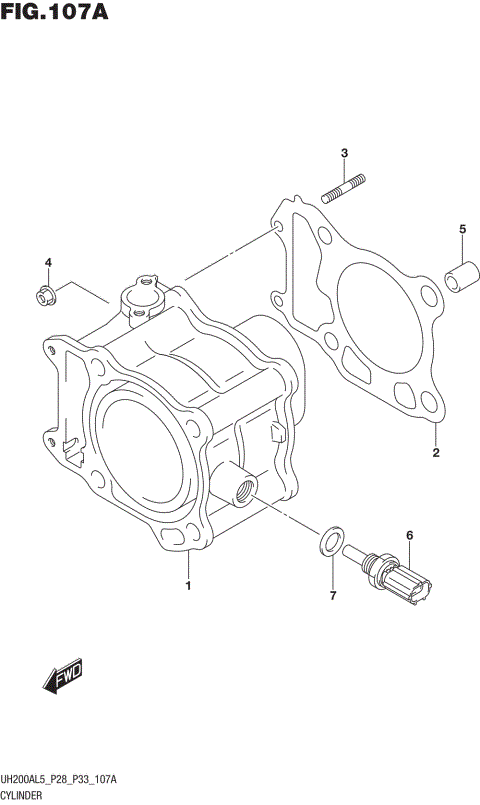 FIG.107A

3

5

4

2

6

1

7

FWD

UH200AL5_P28_P33_107A
CYLINDER