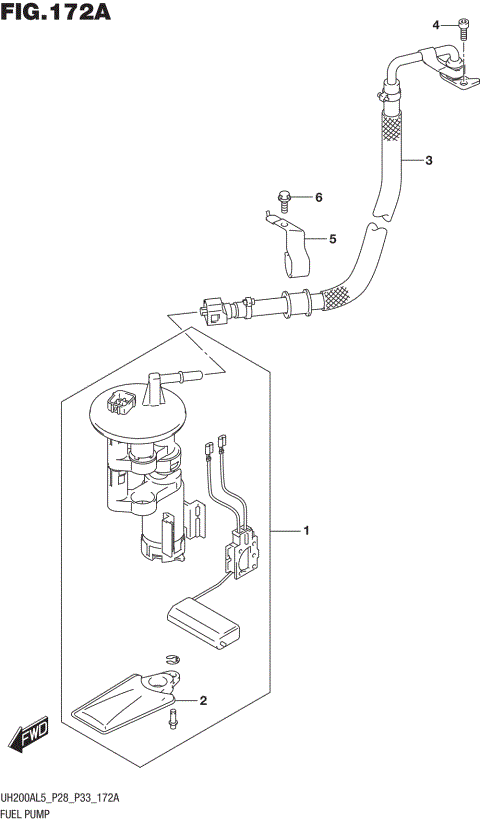 FIG.172A

4

3

6

5

1

2

FWD

UH200AL5_P28_P33_172A
FUEL PUMP