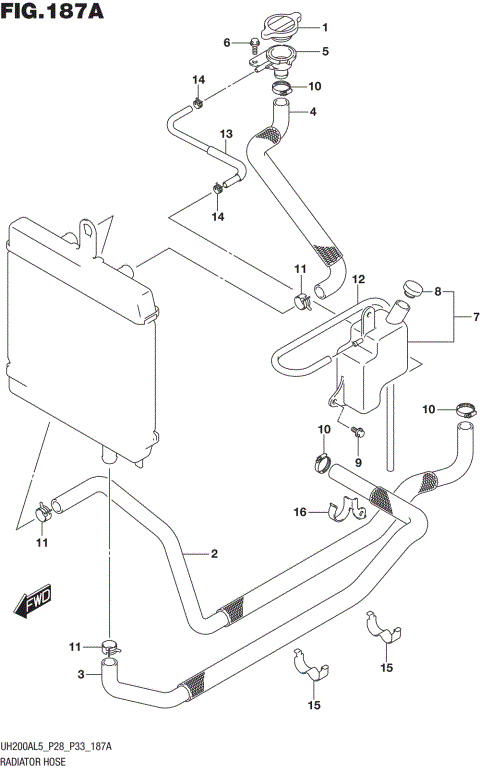 FIG.187A

1
6
5
14
10
4
13
14
11
12
8
7
10
10
9
16
11
2
FWD
11
3
15
15

UH200AL5_P28_P33_187A
RADIATOR HOSE