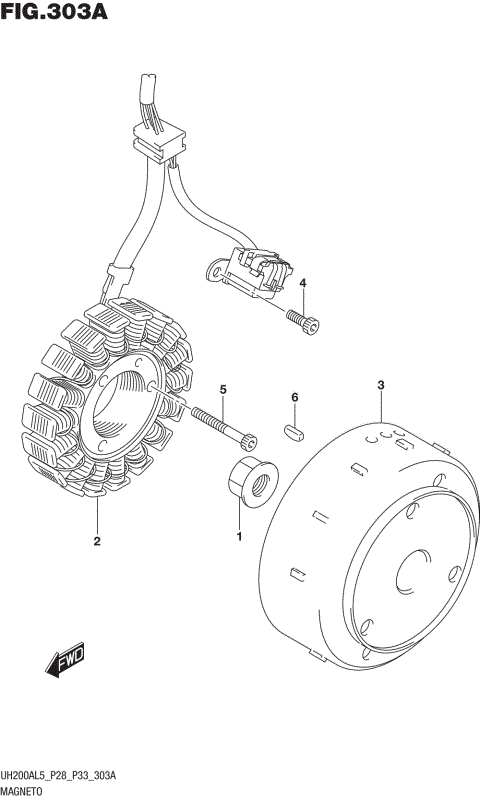 FIG.303A

4

5

6

3

2

1

FWD

UH200AL5_P28_P33_303A
MAGNETO