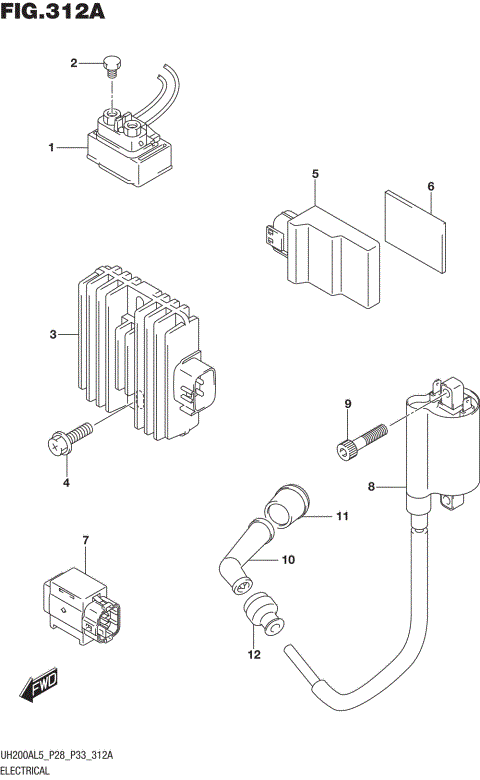 FIG.312A

2
1
5
6
3
9
4
8
11
7
10
12
FWD

UH200AL5_P28_P33_312A
ELECTRICAL