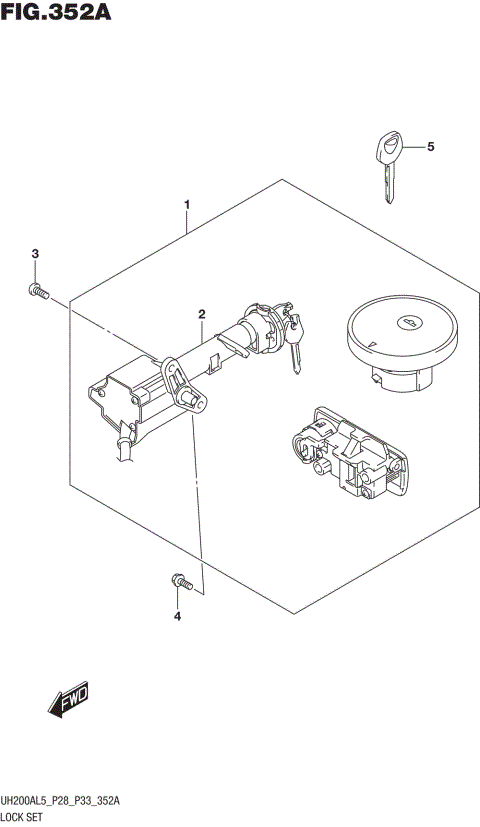 FIG.352A

5

1

3

2

4

FWD

UH200AL5_P28_P33_352A
LOCK SET