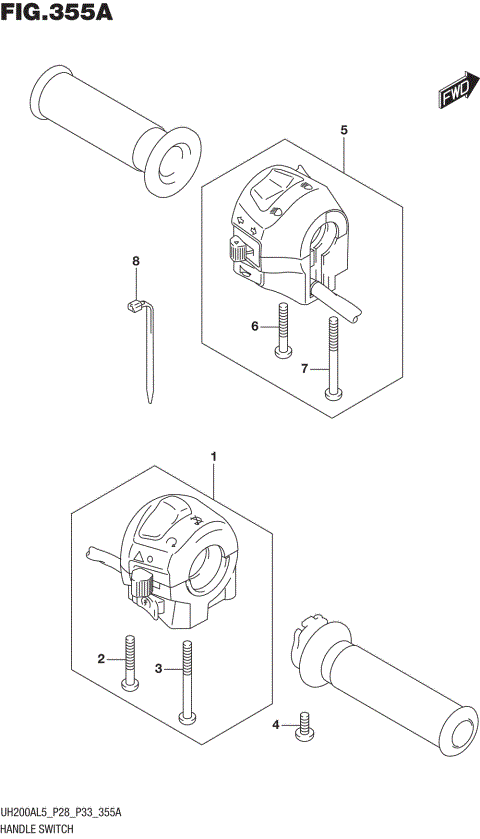 FIG.355A

FWD

5

8

6

7

1

2

3

4

UH200AL5_P28_P33_355A
HANDLE SWITCH