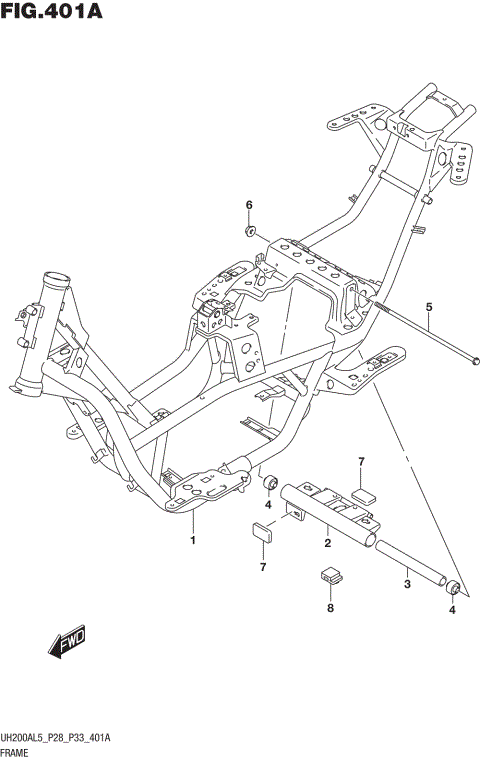 FIG.401A

6

5

7

4

1

2

7

3

8

4

FWD

UH200AL5_P28_P33_401A
FRAME