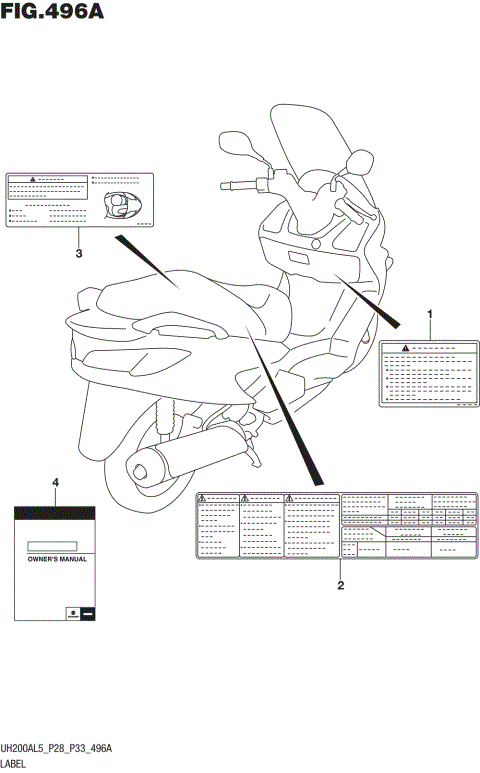 FIG.496A

3

1

4

OWNER'S MANUAL

2

UH200AL5_P28_P33_496A
LABEL