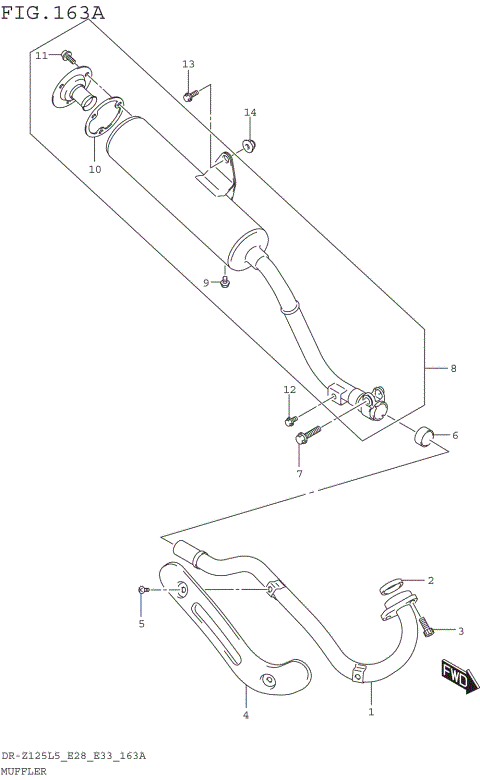 FIG.163A

11
13
14
10
9
8
12
6
7
2
5
3
FWD
4
1

DR-Z125L5_E28_E33_163A
MUFFLER