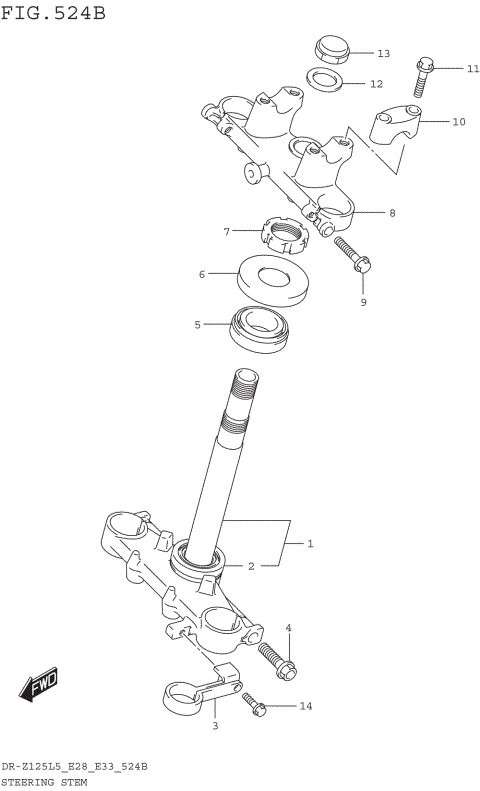 FIG.524B

13
11
12
10
8
7
6
9
5
1
2
4
FWD
14
3

DR-Z125L5_E28_E33_524B
STEERING STEM