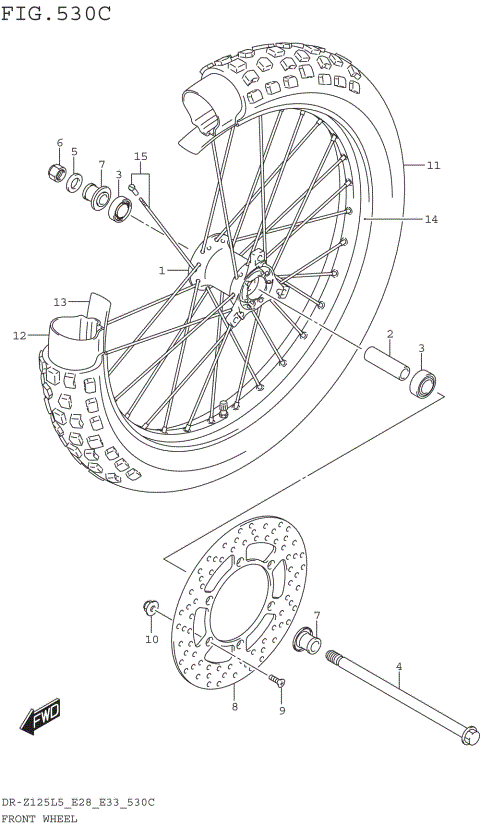 FIG.530C

6
5
7
3
15
11
14
1
13
12
2
3
10
7
4
8
9
FWD

DR-Z125L5_E28_E33_530C
FRONT WHEEL