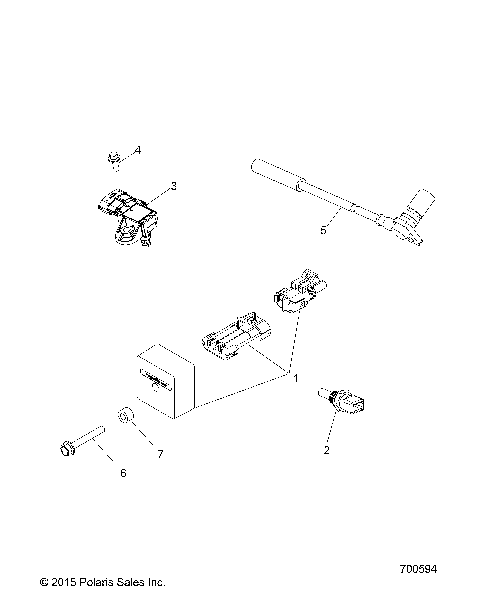 4
3
5
1
2
7
6
700594
© 2015 Polaris Sales Inc.