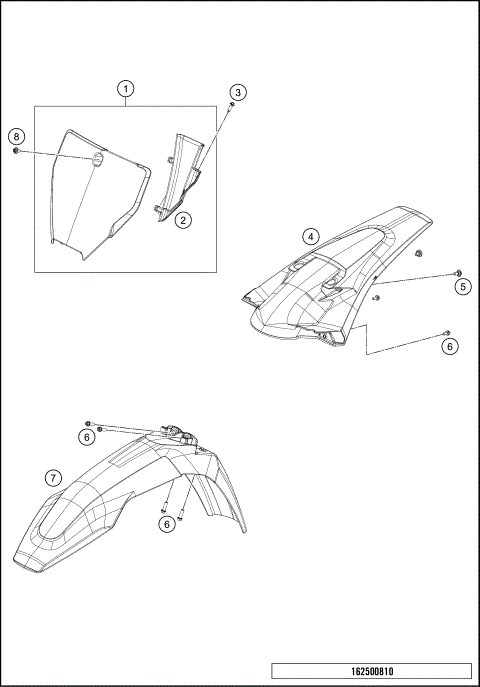 1
3
8
2
4
5
6
6
7
6
162500810