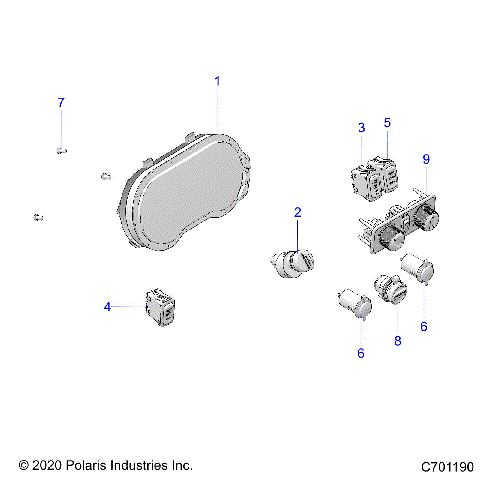 1
7
3
5
9
2
4
6
8
6

© 2020 Polaris Industries Inc.

C701190