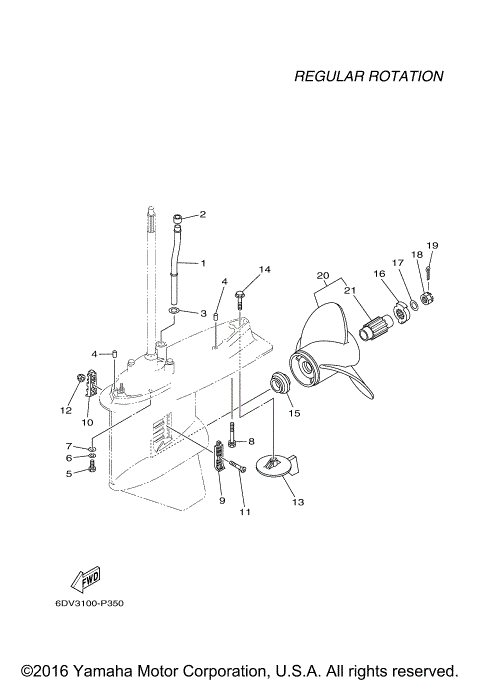 REGULAR ROTATION

2
1
3
4
14
20
21
16
17
18
19
4
12
10
15
7
6
5
8
9
11
13

FWD

6DV3100-P350

©2016 Yamaha Motor Corporation, U.S.A. All rights reserved.