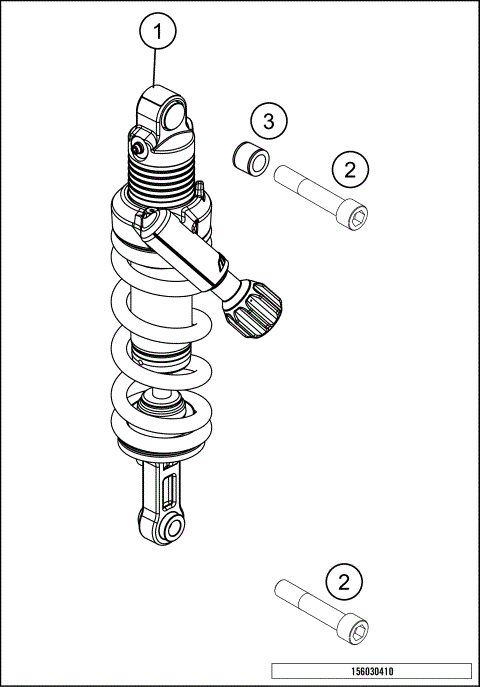 1
3
2
2
156030410