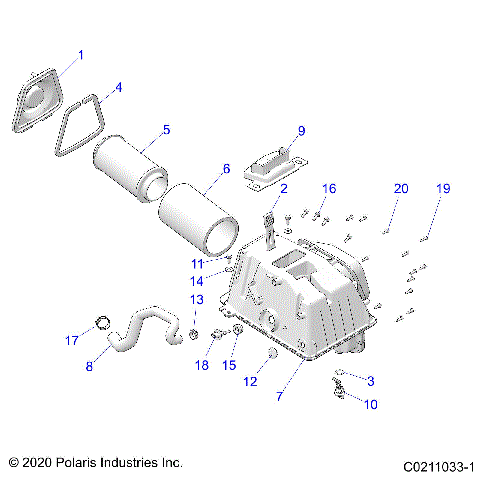 1
4
5
9
6
2
16
20
19
11
14
13
17
8
18
15
12
7
3
10

© 2020 Polaris Industries Inc.
C0211033-1