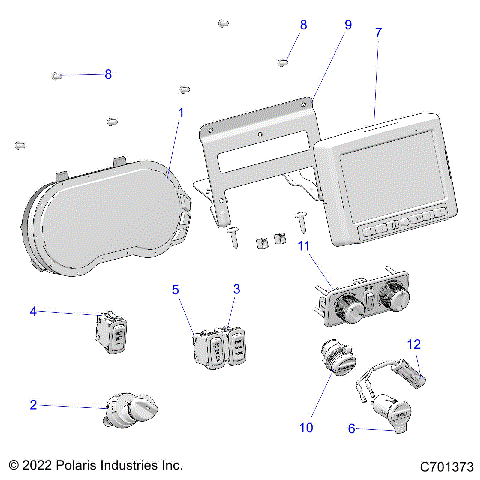 8
9
7
8
1
11
5
3
4
12
2
10
6
© 2022 Polaris Industries Inc.
C701373